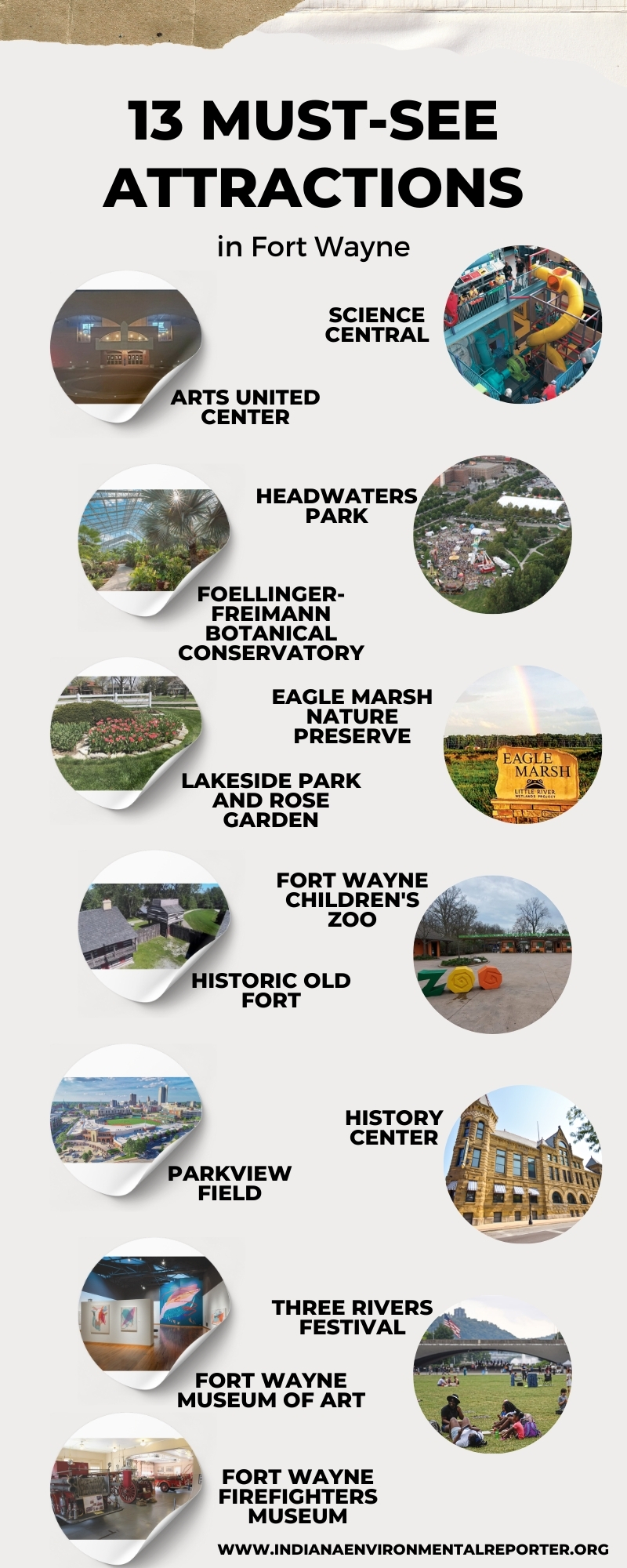 13 MUST-SEE ATTRACTIONS

in Fort Wayne

SCIENCE CENTRAL

ARTS UNITED CENTER

HEADWATERS PARK

FOELLINGER-FREIMANN BOTANICAL CONSERVATORY

EAGLE MARSH NATURE PRESERVE

EAGLE MARSH
LITTLE RIVER WETLANDS PROJECT

LAKESIDE PARK AND ROSE GARDEN

FORT WAYNE CHILDREN'S ZOO

ZOO

HISTORIC OLD FORT

HISTORY CENTER

PARKVIEW FIELD

THREE RIVERS FESTIVAL

FORT WAYNE MUSEUM OF ART

FORT WAYNE FIREFIGHTERS MUSEUM

WWW.INDIANAENVIRONMENTALREPORTER.ORG